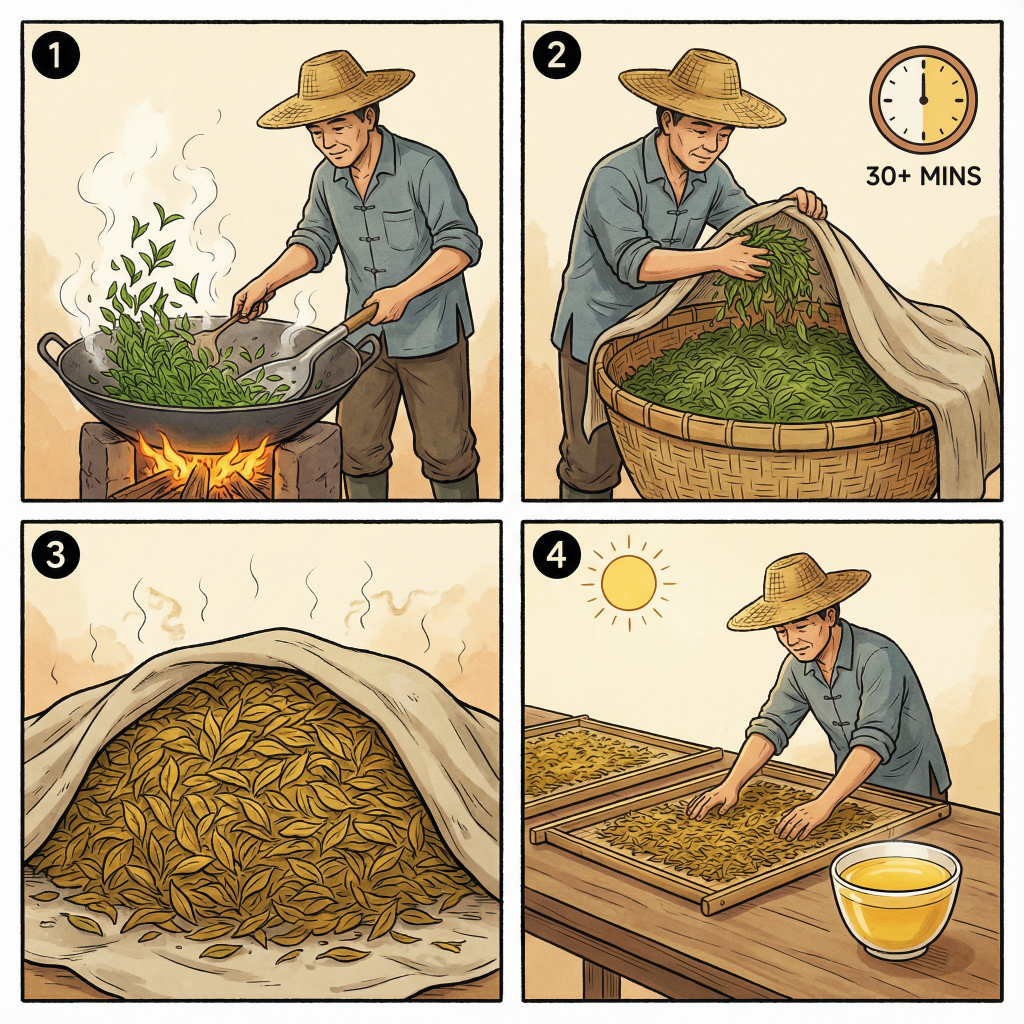 1

2

30+ MINS

3

4